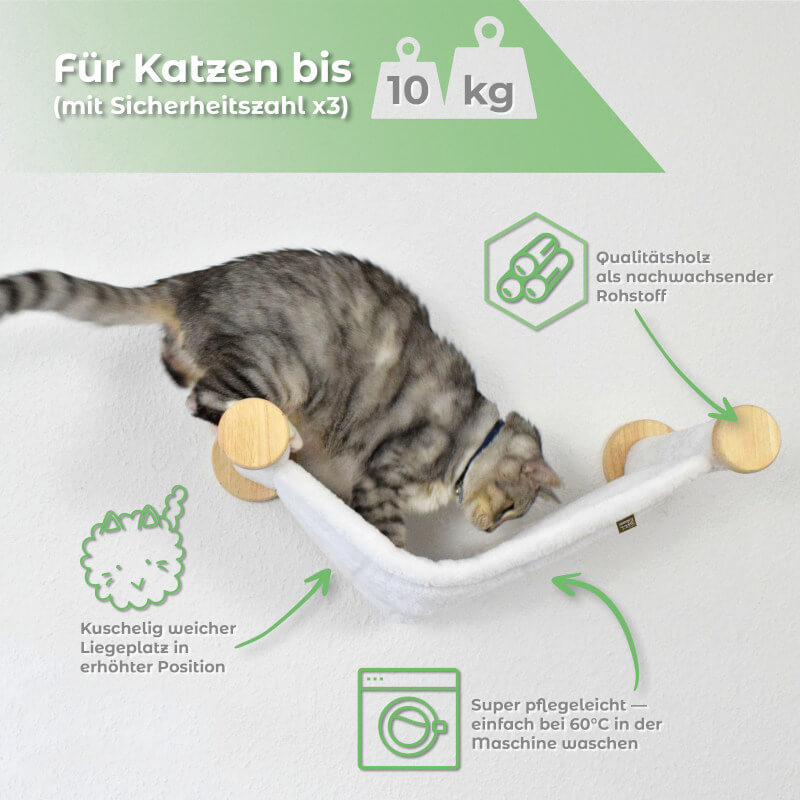 Für Katzen bis
(mit Sicherheitszahl x3)

10 kg

Qualitätsholz als nachwachsender Rohstoff

Kuschelig weicher Liegeplatz in erhöhter Position

Super pflegeleicht — einfach bei 60°C in der Maschine waschen